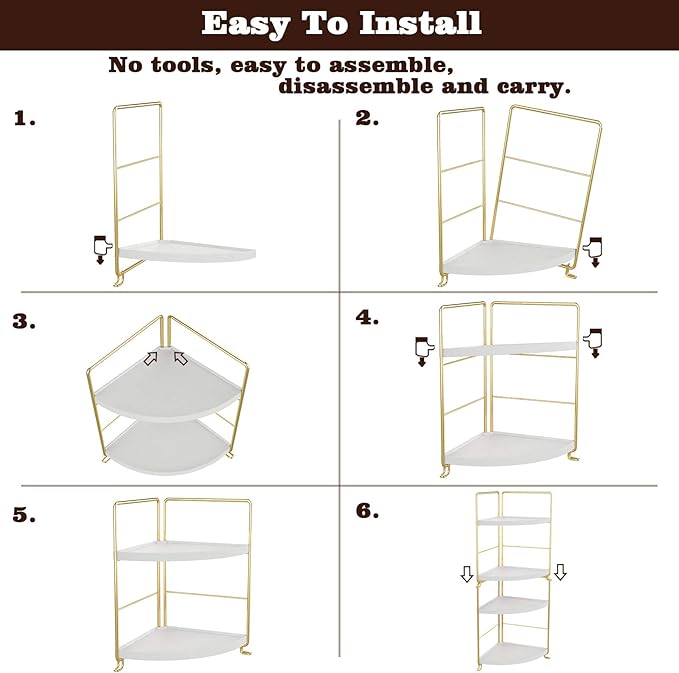 Easy To Install

No tools, easy to assemble, disassemble and carry.

1.

2.

3.

4.

5.

6.