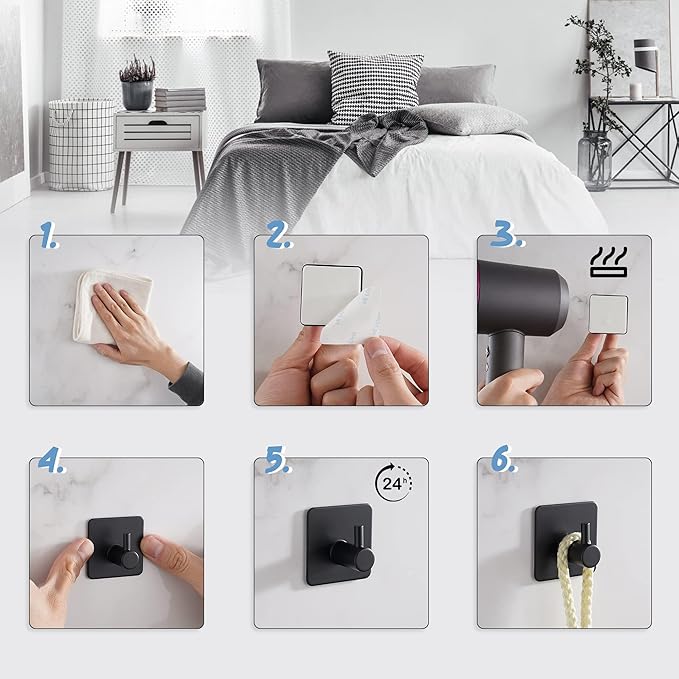 1.

2.

3.

4.

5.

24h

6.