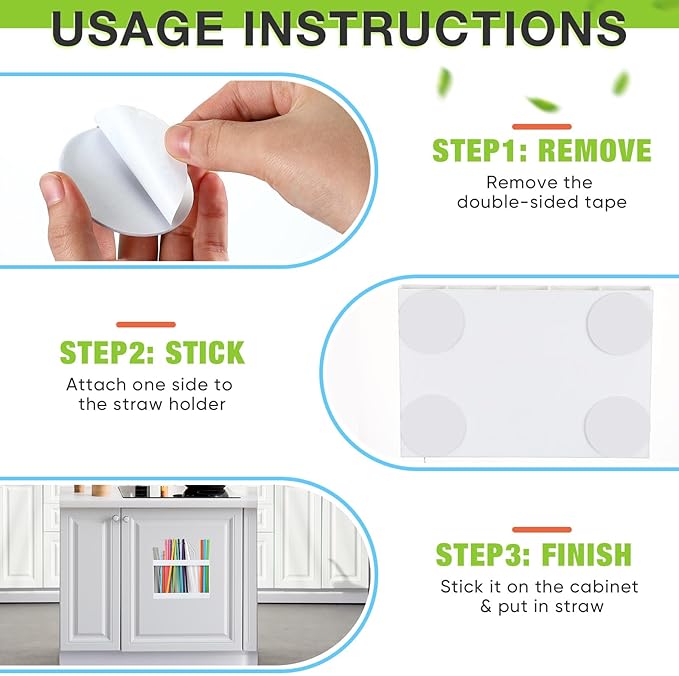 USAGE INSTRUCTIONS

STEP1: REMOVE

Remove the double-sided tape

STEP2: STICK

Attach one side to the straw holder

STEP3: FINISH

Stick it on the cabinet & put in straw