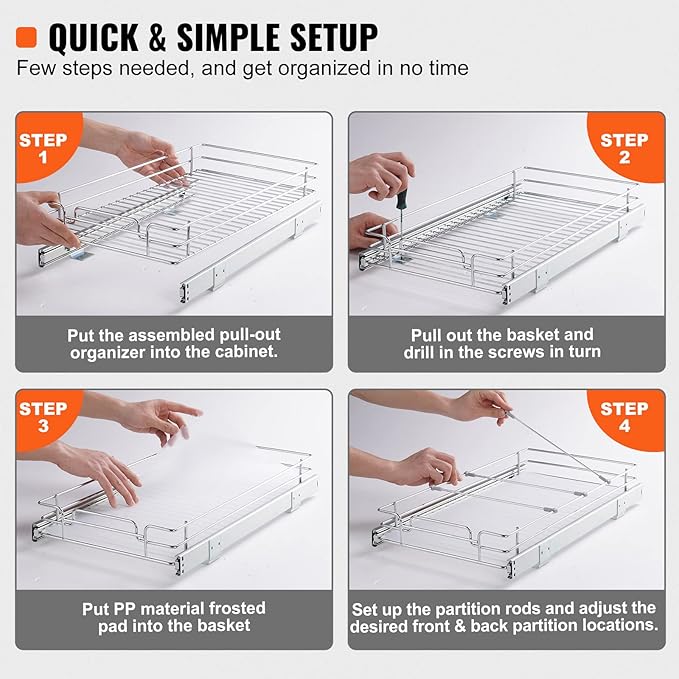 QUICK & SIMPLE SETUP

Few steps needed, and get organized in no time

STEP 1

Put the assembled pull-out organizer into the cabinet.

STEP 2

Pull out the basket and drill in the screws in turn

STEP 3

Put PP material frosted pad into the basket

STEP 4

Set up the partition rods and adjust the desired front & back partition locations.