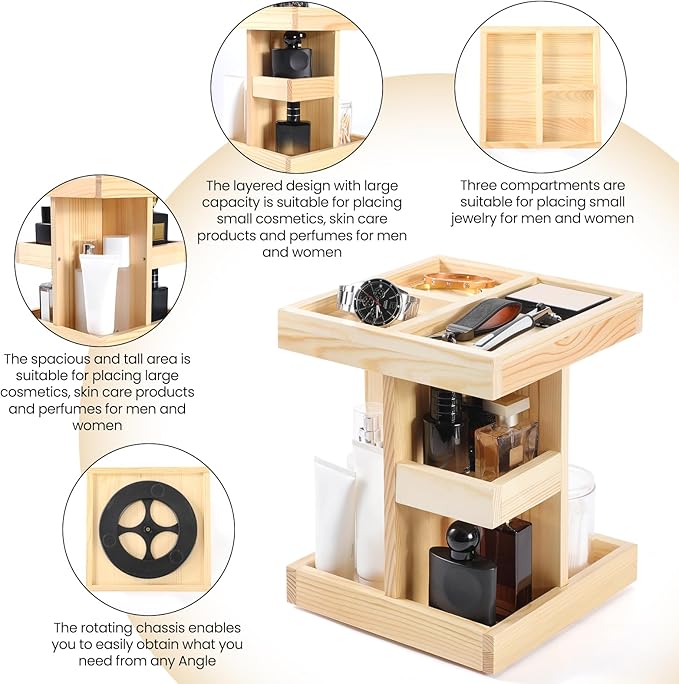 The layered design with large capacity is suitable for placing small cosmetics, skin care products and perfumes for men and women

Three compartments are suitable for placing small jewelry for men and women

The spacious and tall area is suitable for placing large cosmetics, skin care products and perfumes for men and women

The rotating chassis enables you to easily obtain what you need from any Angle