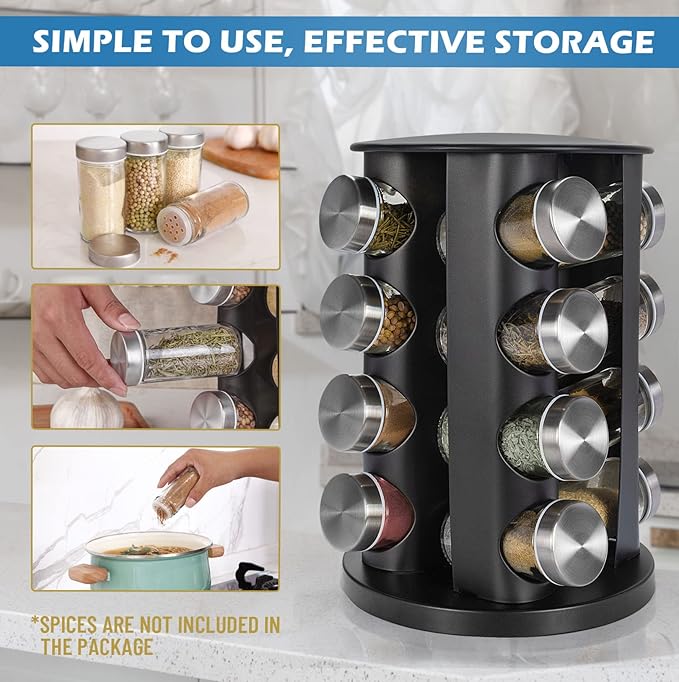 SIMPLE TO USE, EFFECTIVE STORAGE

*SPICES ARE NOT INCLUDED IN THE PACKAGE