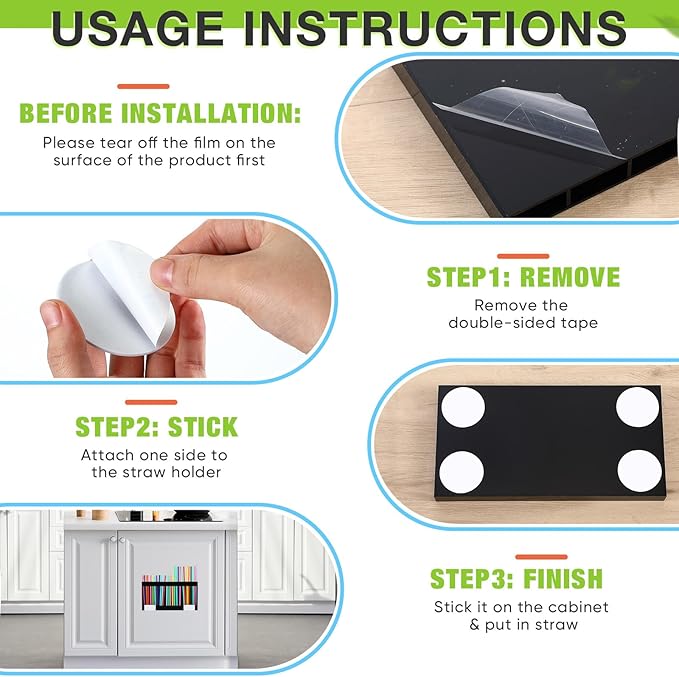 USAGE INSTRUCTIONS

BEFORE INSTALLATION:
Please tear off the film on the surface of the product first

STEP1: REMOVE
Remove the double-sided tape

STEP2: STICK
Attach one side to the straw holder

STEP3: FINISH
Stick it on the cabinet & put in straw