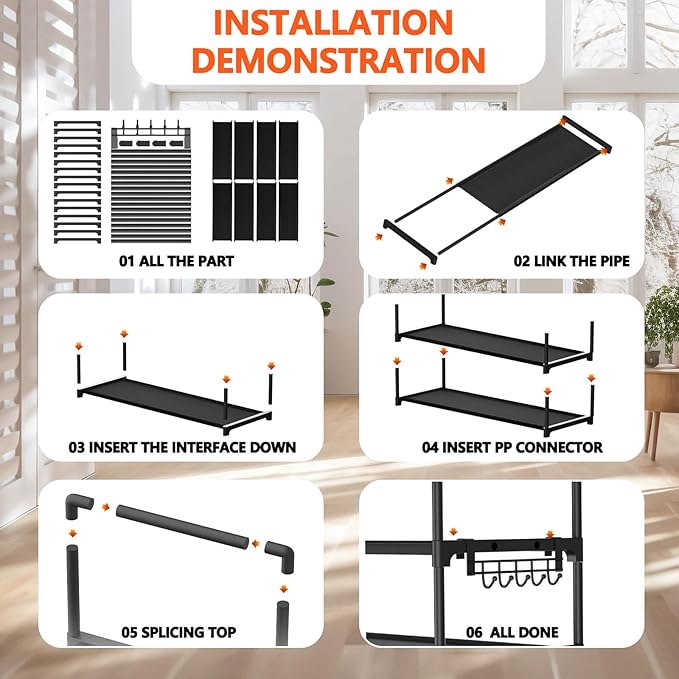 INSTALLATION DEMONSTRATION

01 ALL THE PART

02 LINK THE PIPE

03 INSERT THE INTERFACE DOWN

04 INSERT PP CONNECTOR

05 SPLICING TOP

06 ALL DONE