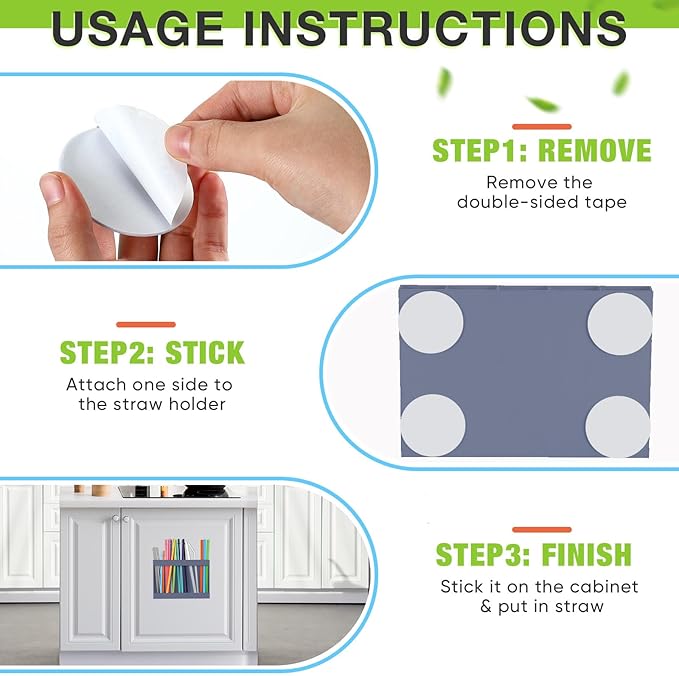 USAGE INSTRUCTIONS

STEP1: REMOVE

Remove the double-sided tape

STEP2: STICK

Attach one side to the straw holder

STEP3: FINISH

Stick it on the cabinet & put in straw