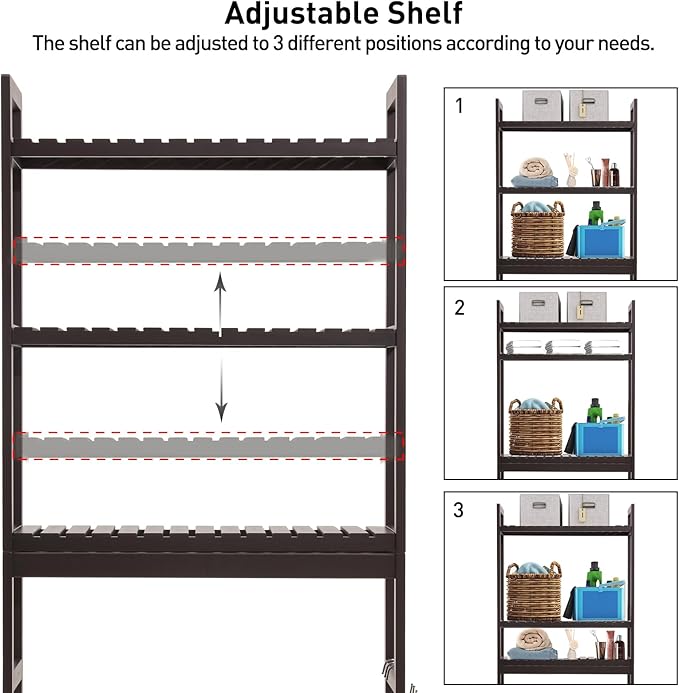 Adjustable Shelf

The shelf can be adjusted to 3 different positions according to your needs.

1

2

3