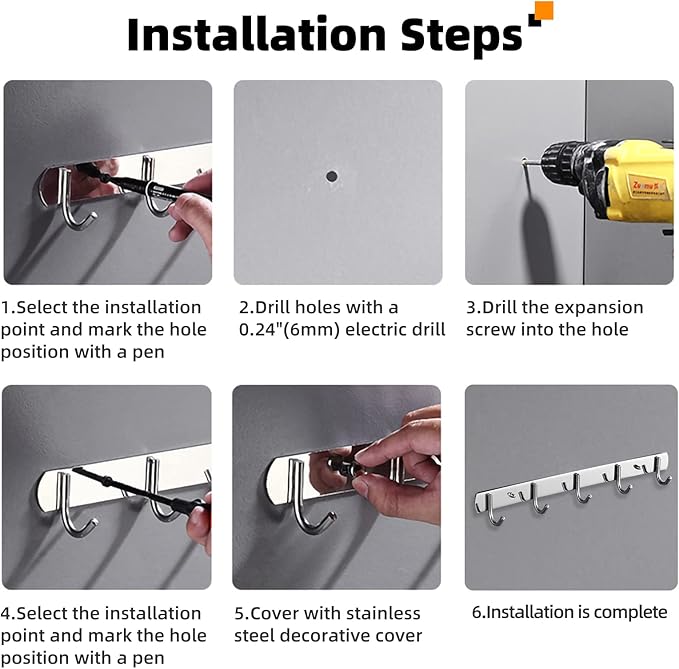 Installation Steps

1.Select the installation point and mark the hole position with a pen

2.Drill holes with a 0.24"(6mm) electric drill

3.Drill the expansion screw into the hole

4.Select the installation point and mark the hole position with a pen

5.Cover with stainless steel decorative cover

6.Installation is complete