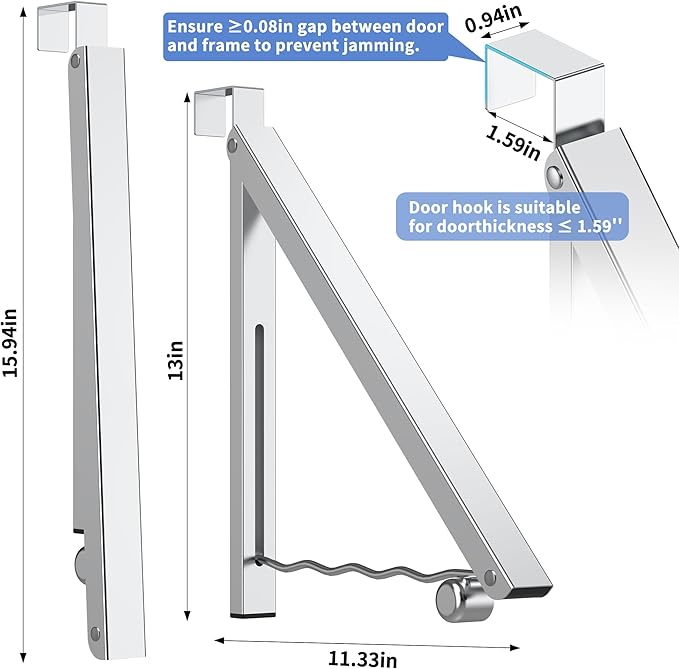 Ensure ≥0.08in gap between door and frame to prevent jamming.

0.94in

1.59in

Door hook is suitable for doorthickness ≤ 1.59''

15.94in

13in

11.33in