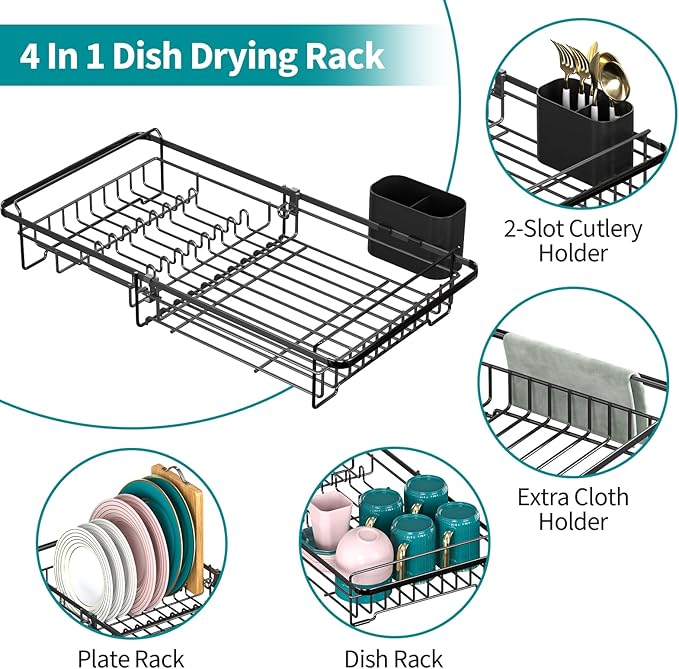 4 In 1 Dish Drying Rack

2-Slot Cutlery Holder

Extra Cloth Holder

Plate Rack

Dish Rack