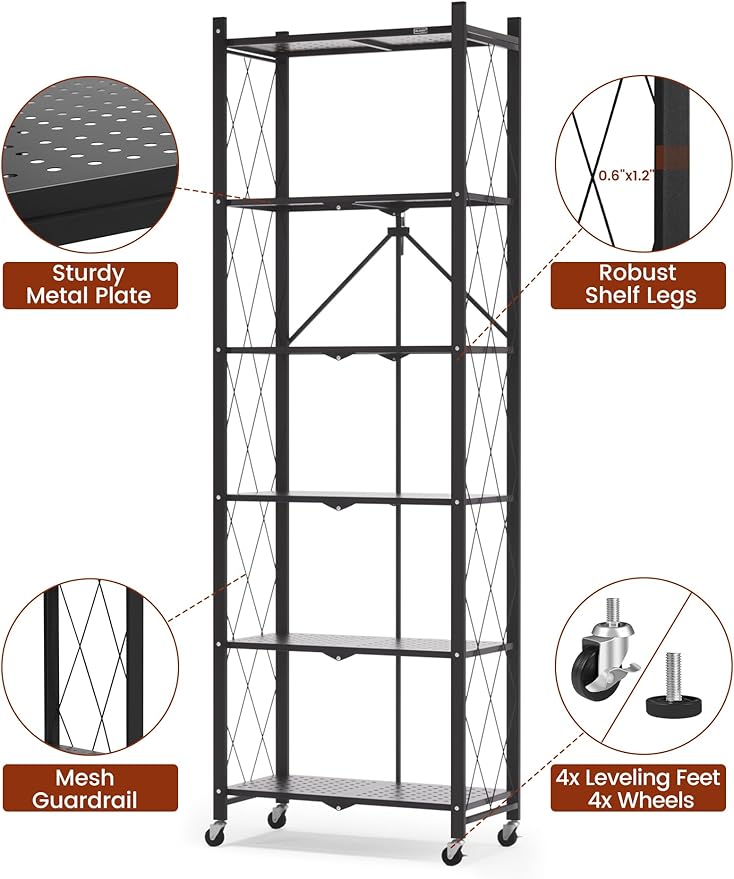 Sturdy
Metal Plate

0.6"x1.2"

Robust
Shelf Legs

Mesh
Guardrail

4x Leveling Feet
4x Wheels