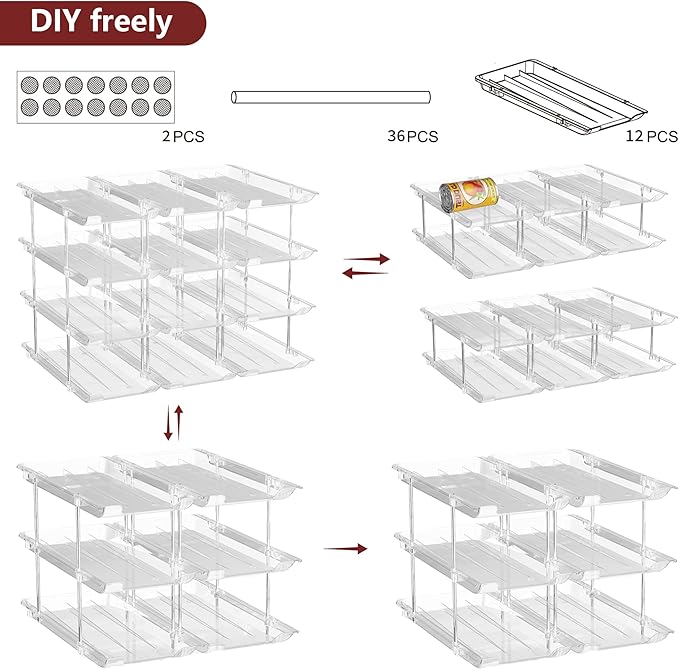 DIY freely

2 PCS

36 PCS

12 PCS