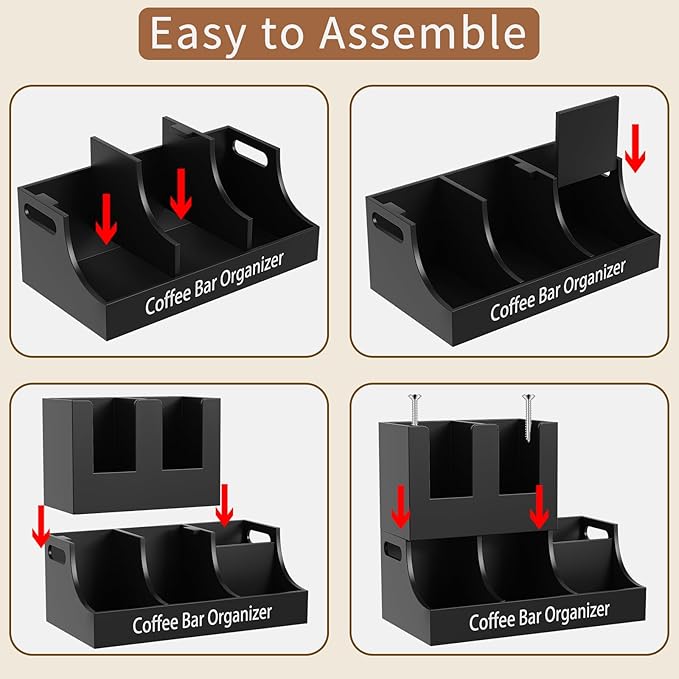 Easy to Assemble

Coffee Bar Organizer

Coffee Bar Organizer

Coffee Bar Organizer

Coffee Bar Organizer