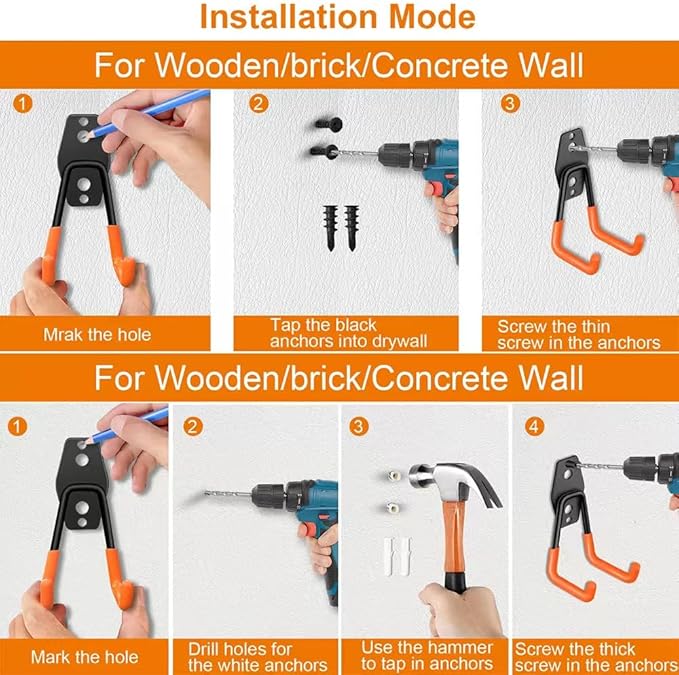 Installation Mode

For Wooden/brick/Concrete Wall

1
Mrak the hole

2
Tap the black anchors into drywall

3
Screw the thin screw in the anchors

For Wooden/brick/Concrete Wall

1
Mark the hole

2
Drill holes for the white anchors

3
Use the hammer to tap in anchors

4
Screw the thick screw in the anchors