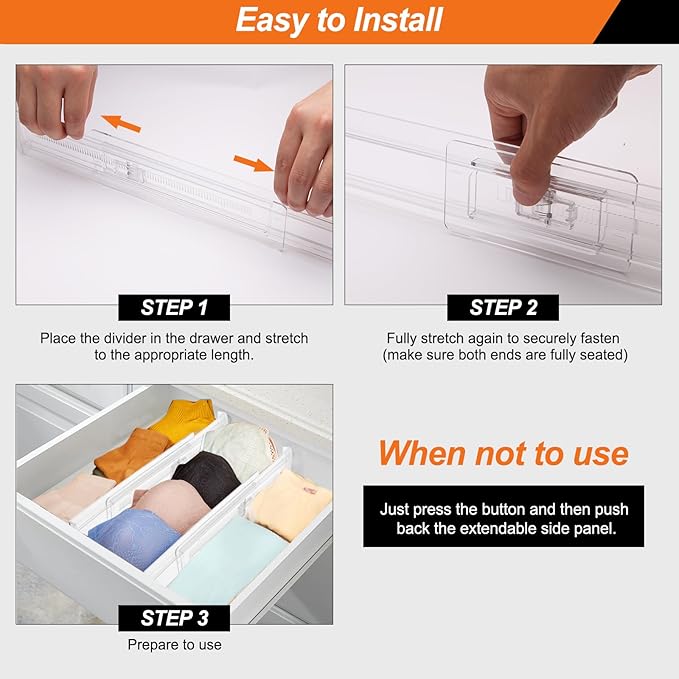 Easy to Install

STEP 1

Place the divider in the drawer and stretch to the appropriate length.

STEP 2

Fully stretch again to securely fasten (make sure both ends are fully seated)

STEP 3

Prepare to use

When not to use

Just press the button and then push back the extendable side panel.