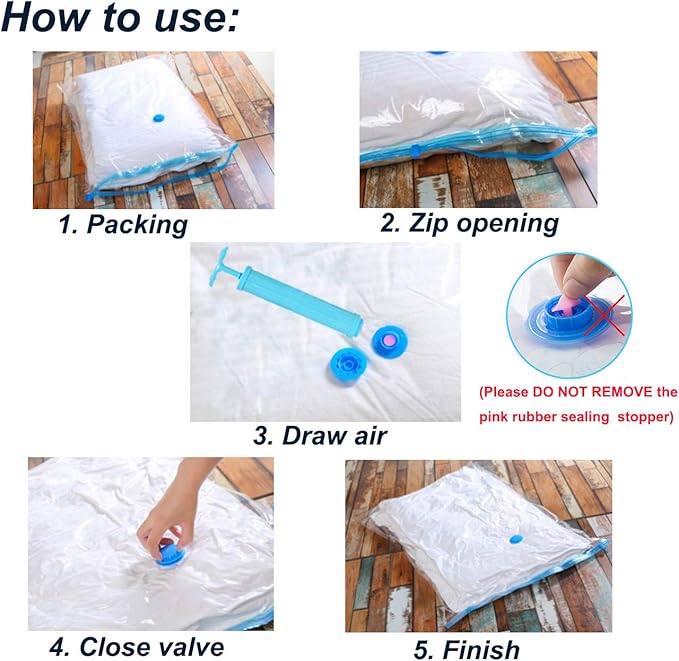 How to use:

1. Packing

2. Zip opening

3. Draw air

(Please DO NOT REMOVE the pink rubber sealing stopper)

4. Close valve

5. Finish