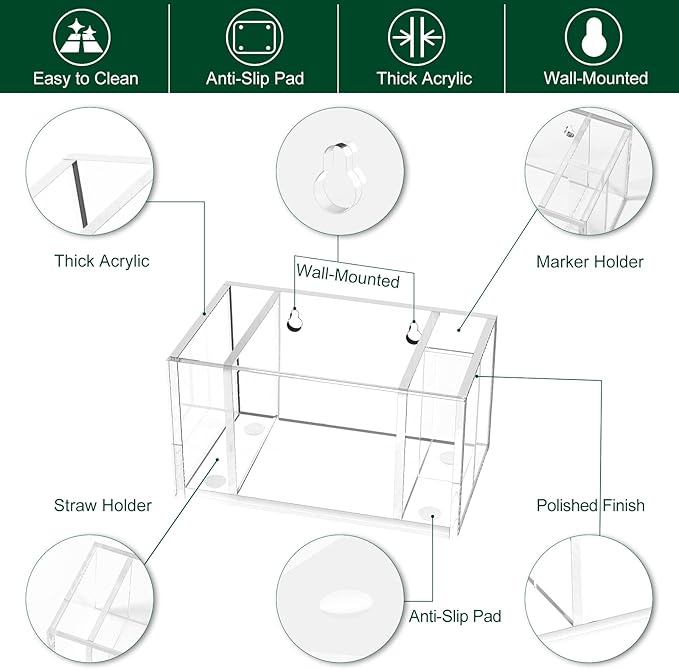 Easy to Clean

Anti-Slip Pad

Thick Acrylic

Wall-Mounted

Thick Acrylic

Wall-Mounted

Marker Holder

Straw Holder

Polished Finish

Anti-Slip Pad