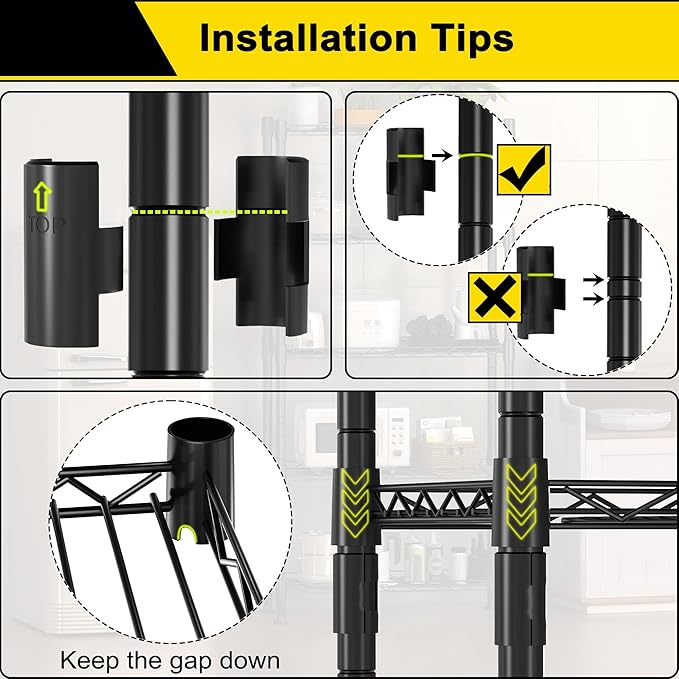 Installation Tips

TOP

Keep the gap down