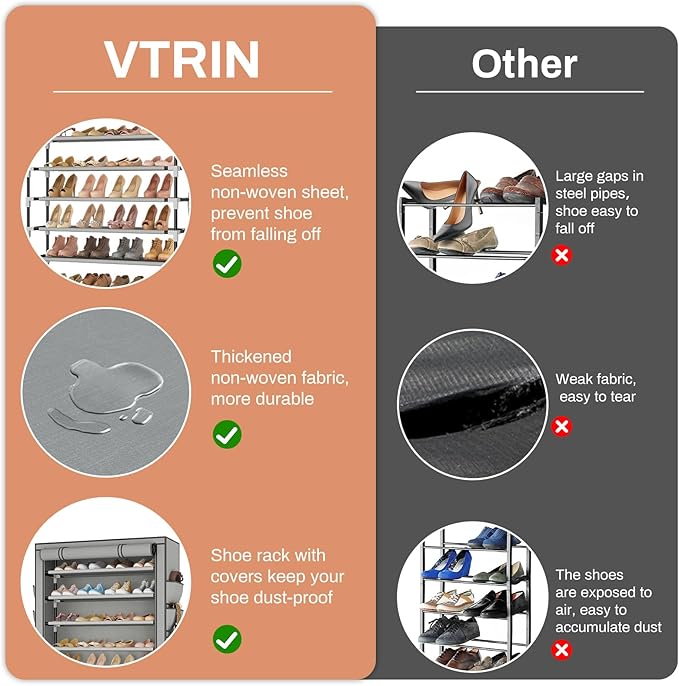 VTRIN

Seamless non-woven sheet, prevent shoe from falling off

Thickened non-woven fabric, more durable

Shoe rack with covers keep your shoe dust-proof

Other

Large gaps in steel pipes, shoe easy to fall off

Weak fabric, easy to tear

The shoes are exposed to air, easy to accumulate dust