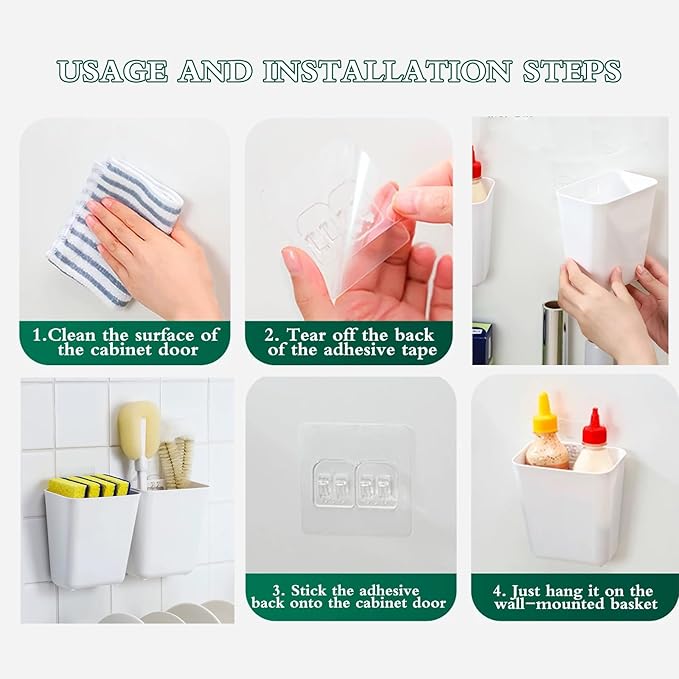 USAGE AND INSTALLATION STEPS

1.Clean the surface of the cabinet door

2. Tear off the back of the adhesive tape

3. Stick the adhesive back onto the cabinet door

4. Just hang it on the wall-mounted basket