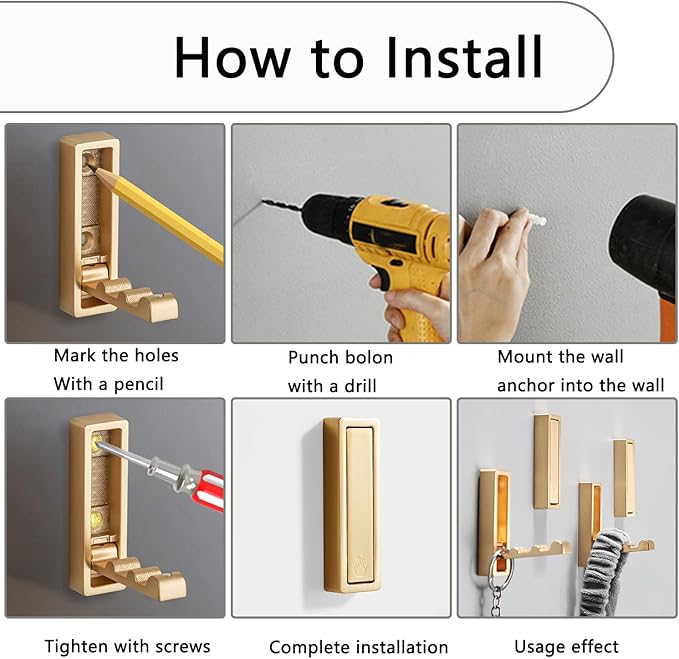 How to Install

Mark the holes With a pencil

Punch bolon with a drill

Mount the wall anchor into the wall

Tighten with screws

Complete installation

Usage effect