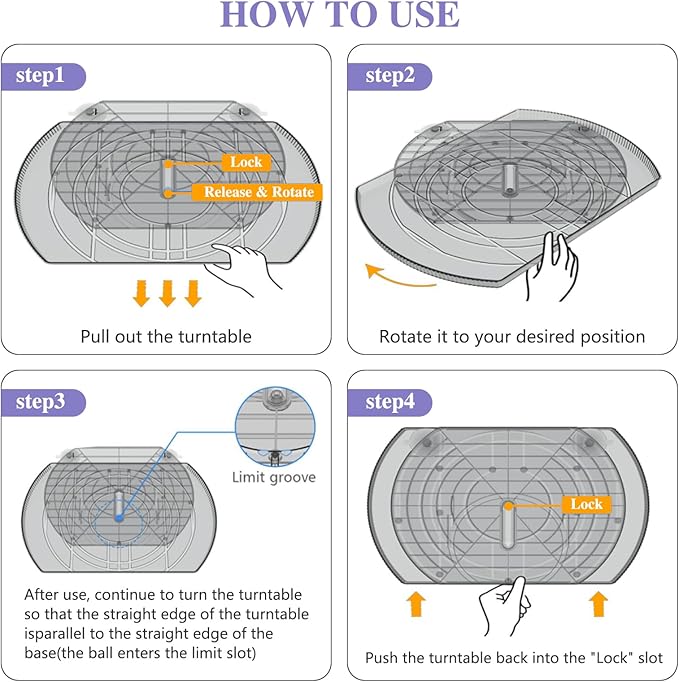 HOW TO USE

step1

Lock

Release & Rotate

Pull out the turntable

step2

Rotate it to your desired position

step3

Limit groove

After use, continue to turn the turntable so that the straight edge of the turntable isparallel to the straight edge of the base(the ball enters the limit slot)

step4

Lock

Push the turntable back into the "Lock" slot