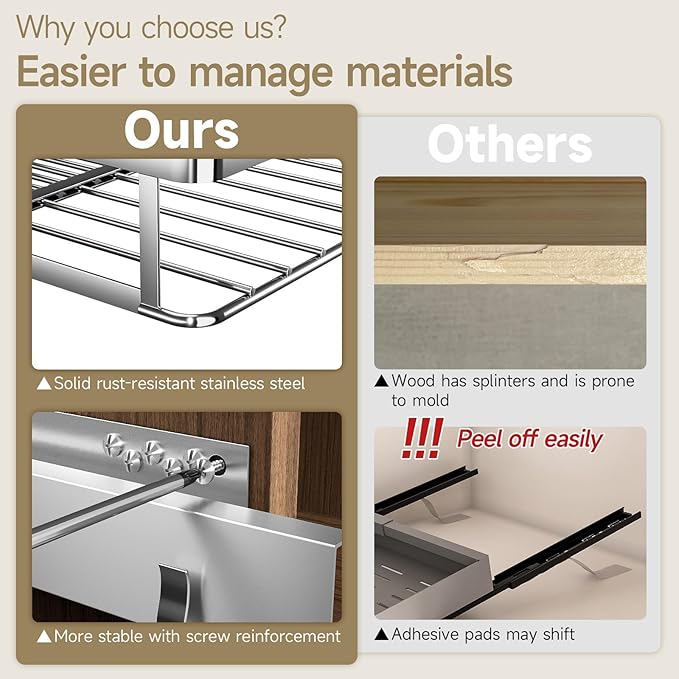 Why you choose us?
Easier to manage materials

Ours

▲Solid rust-resistant stainless steel

▲More stable with screw reinforcement

Others

▲Wood has splinters and is prone to mold

!!! Peel off easily

▲Adhesive pads may shift