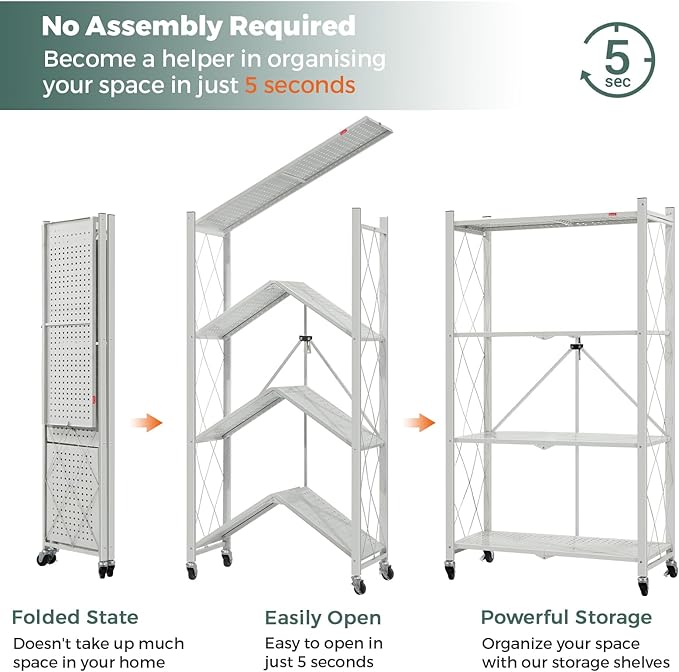 No Assembly Required
Become a helper in organising your space in just 5 seconds

5 sec

Folded State
Doesn't take up much space in your home

Easily Open
Easy to open in just 5 seconds

Powerful Storage
Organize your space with our storage shelves