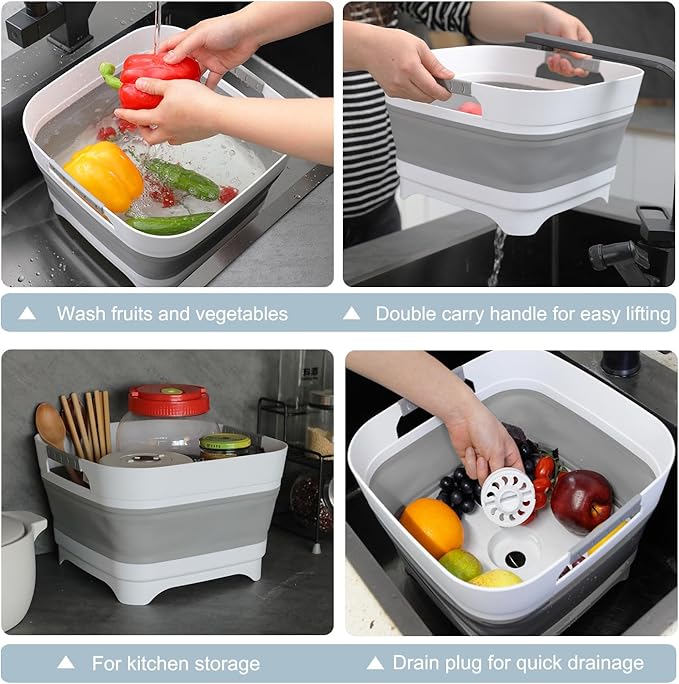 ▲ Wash fruits and vegetables

▲ Double carry handle for easy lifting

▲ For kitchen storage

▲ Drain plug for quick drainage