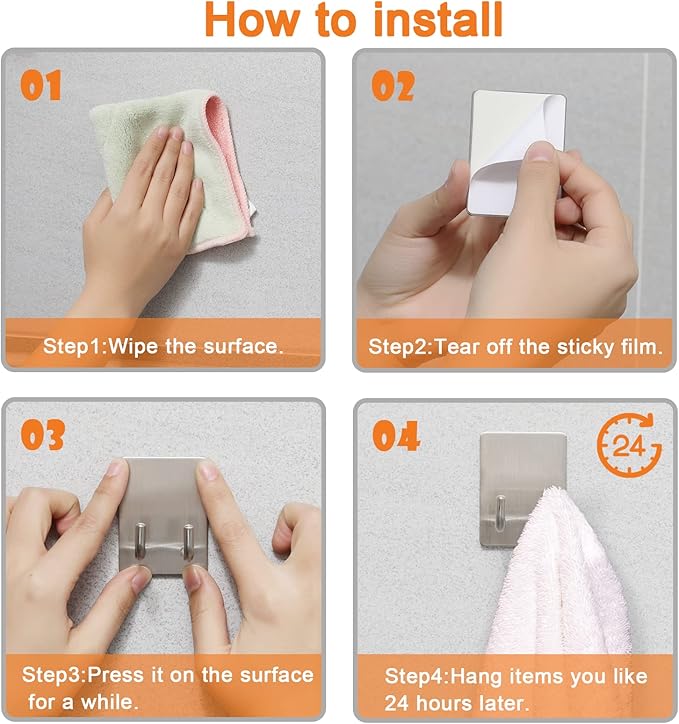 How to install

01

Step1:Wipe the surface.

02

Step2:Tear off the sticky film.

03

Step3:Press it on the surface for a while.

04

24

Step4:Hang items you like 24 hours later.