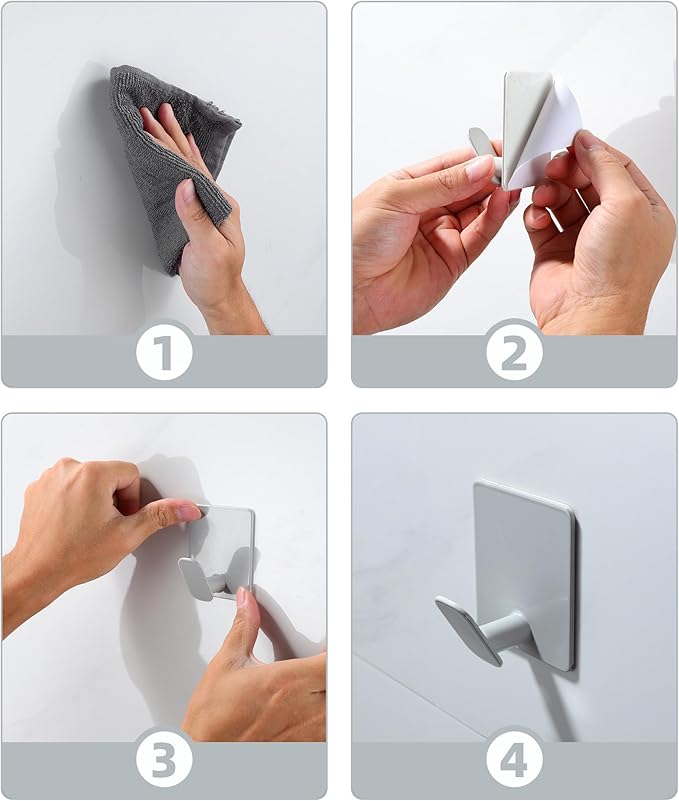 1

2

3

4