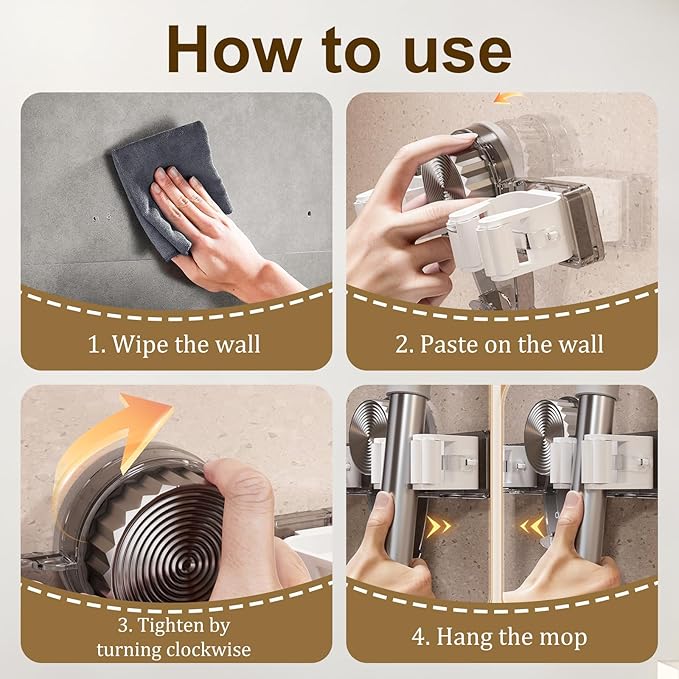 How to use

1. Wipe the wall

2. Paste on the wall

3. Tighten by turning clockwise

4. Hang the mop