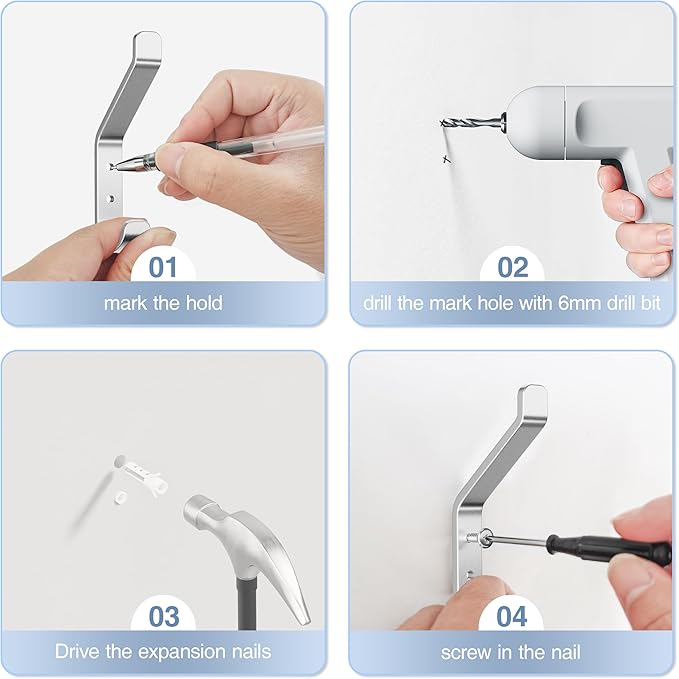 01
mark the hold

02
drill the mark hole with 6mm drill bit

03
Drive the expansion nails

04
screw in the nail