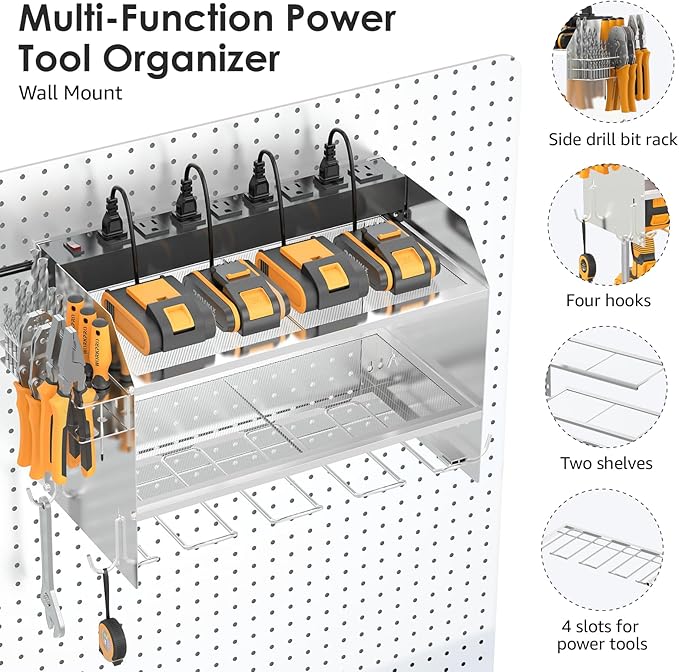 Multi-Function Power Tool Organizer
Wall Mount

Side drill bit rack

Four hooks

Two shelves

4 slots for power tools