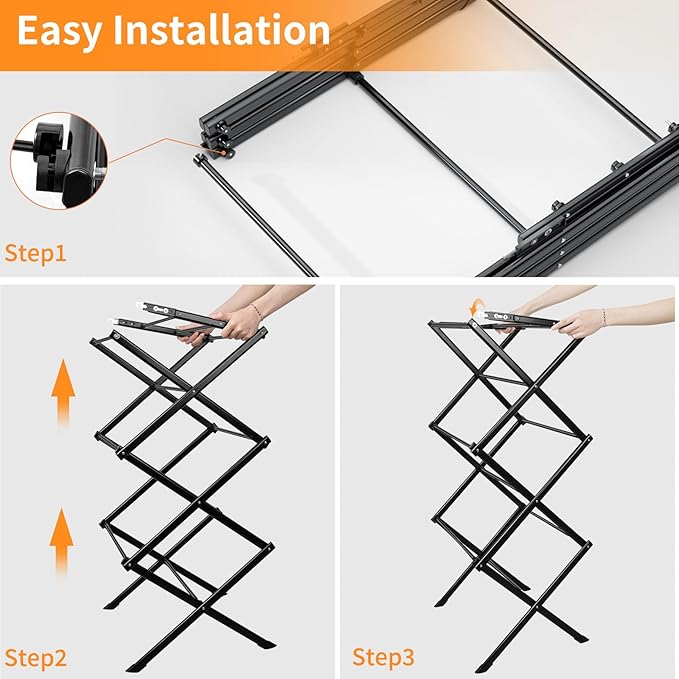 Easy Installation

Step1

Step2

Step3