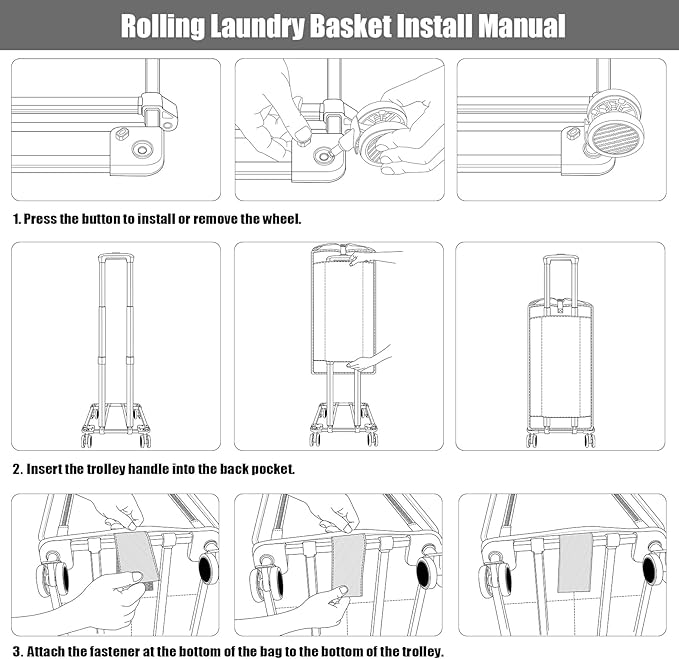 Rolling Laundry Basket Install Manual

1. Press the button to install or remove the wheel.

2. Insert the trolley handle into the back pocket.

3. Attach the fastener at the bottom of the bag to the bottom of the trolley.