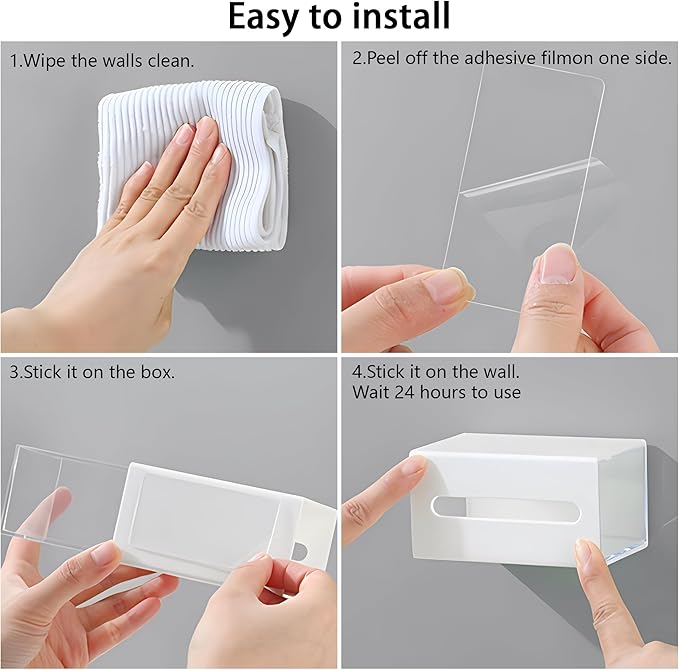 Easy to install

1.Wipe the walls clean.

2.Peel off the adhesive filmon one side.

3.Stick it on the box.

4.Stick it on the wall.
Wait 24 hours to use