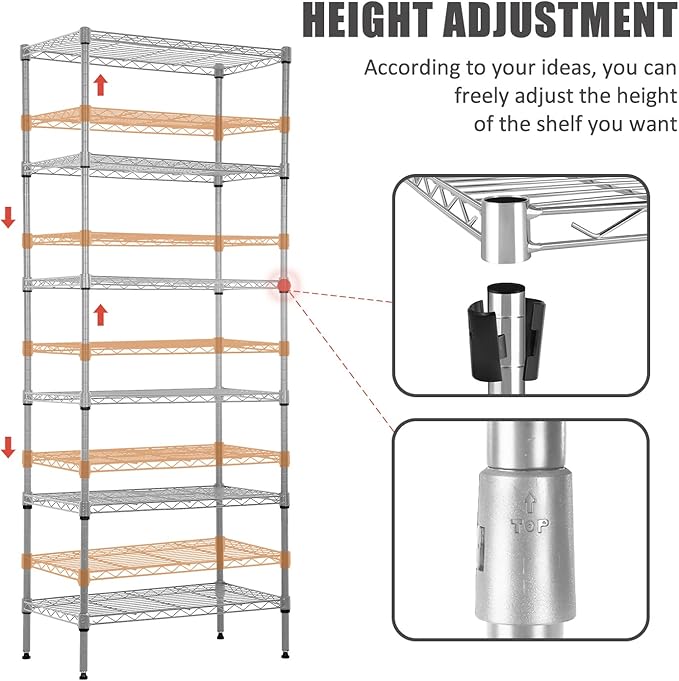 HEIGHT ADJUSTMENT

According to your ideas, you can freely adjust the height of the shelf you want

TOP