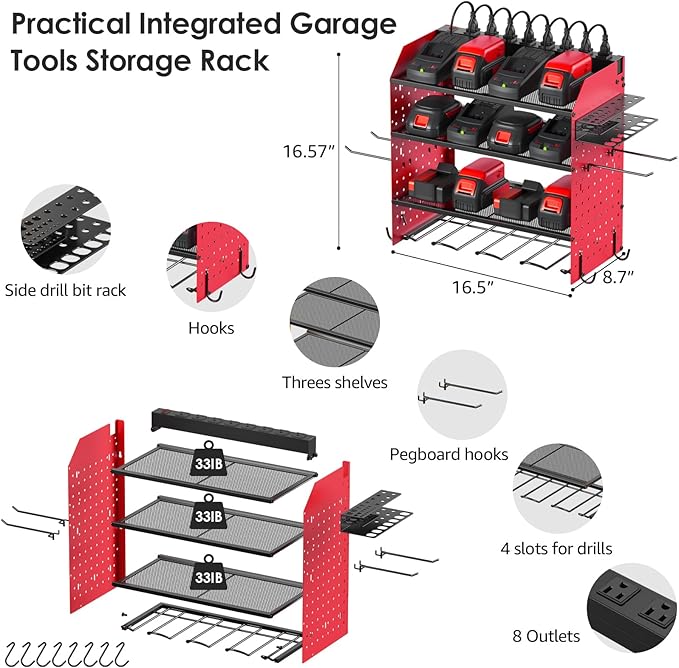 Practical Integrated Garage Tools Storage Rack

16.57"

16.5"

8.7"

Side drill bit rack

Hooks

Threes shelves

Pegboard hooks

4 slots for drills

8 Outlets

33IB

33IB

33IB