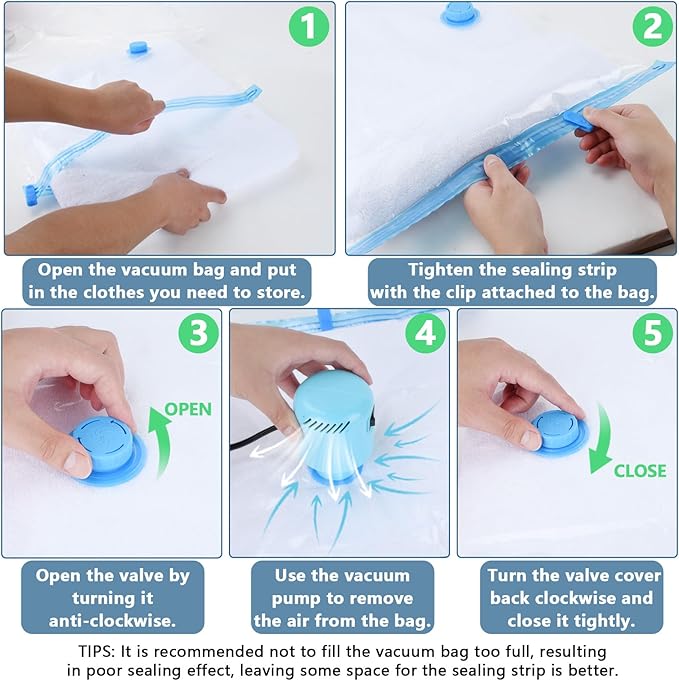 1

Open the vacuum bag and put in the clothes you need to store.

2

Tighten the sealing strip with the clip attached to the bag.

3

OPEN

Open the valve by turning it anti-clockwise.

4

Use the vacuum pump to remove the air from the bag.

5

CLOSE

Turn the valve cover back clockwise and close it tightly.

TIPS: It is recommended not to fill the vacuum bag too full, resulting in poor sealing effect, leaving some space for the sealing strip is better.