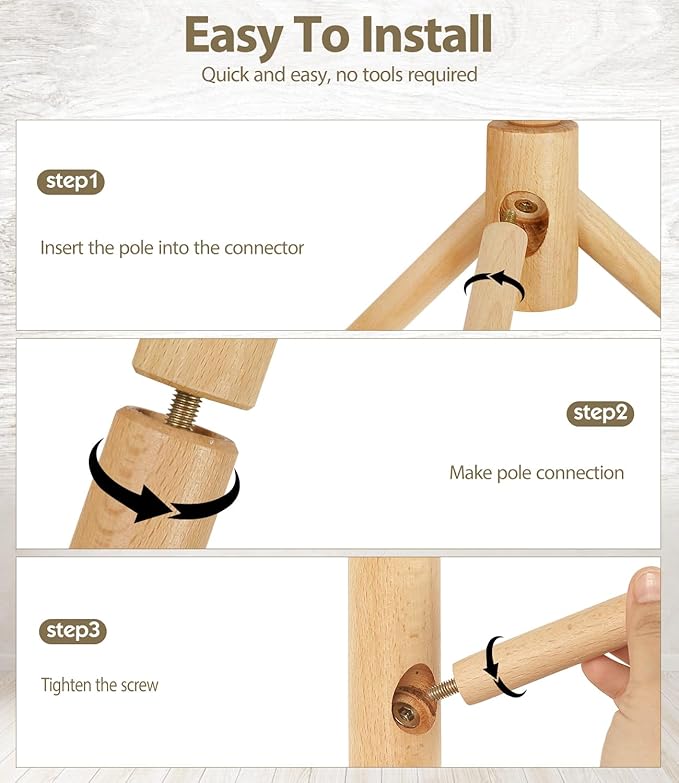 Easy To Install

Quick and easy, no tools required

step1

Insert the pole into the connector

step2

Make pole connection

step3

Tighten the screw