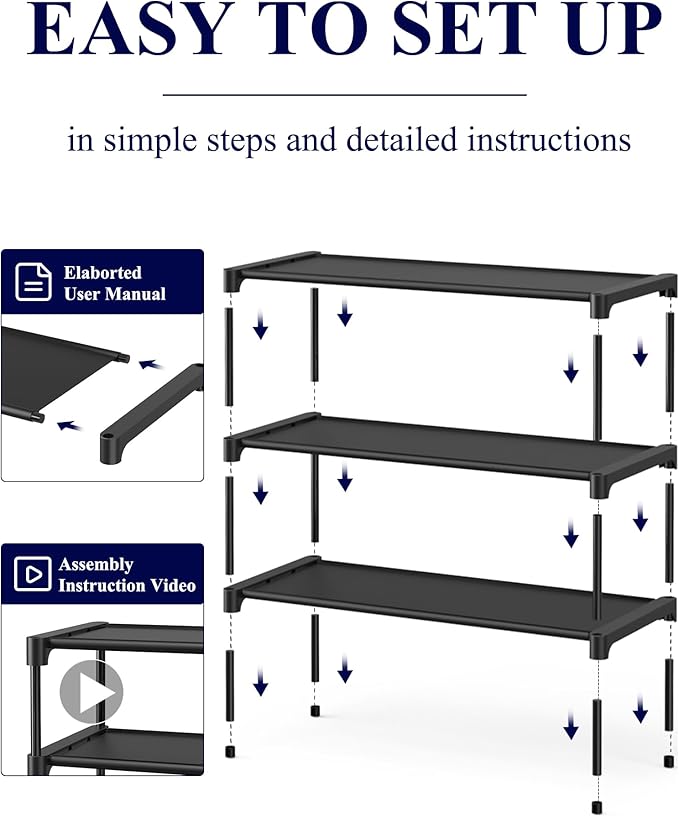 EASY TO SET UP

in simple steps and detailed instructions

Elaborted User Manual

Assembly Instruction Video