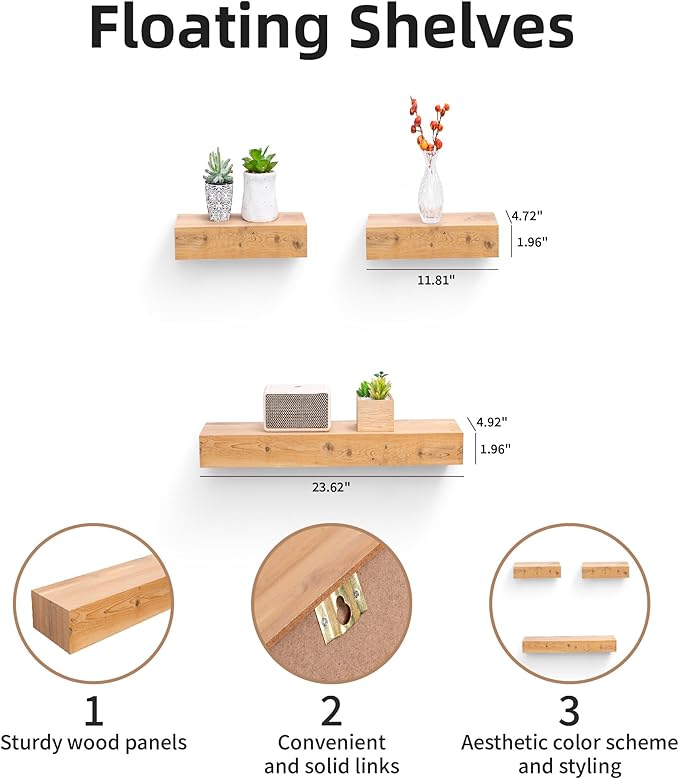 Floating Shelves

4.72"
1.96"
11.81"

4.92"
1.96"
23.62"

1
Sturdy wood panels

2
Convenient and solid links

3
Aesthetic color scheme and styling