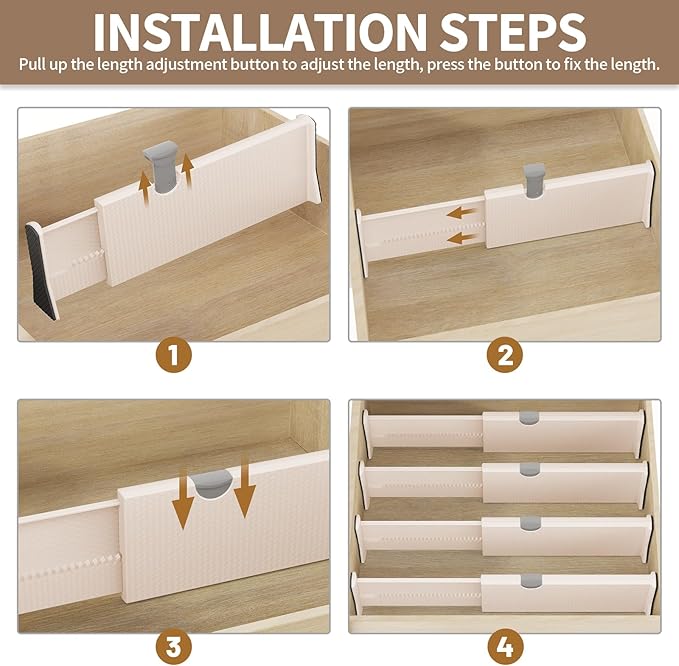 INSTALLATION STEPS
Pull up the length adjustment button to adjust the length, press the button to fix the length.

1

2

3

4