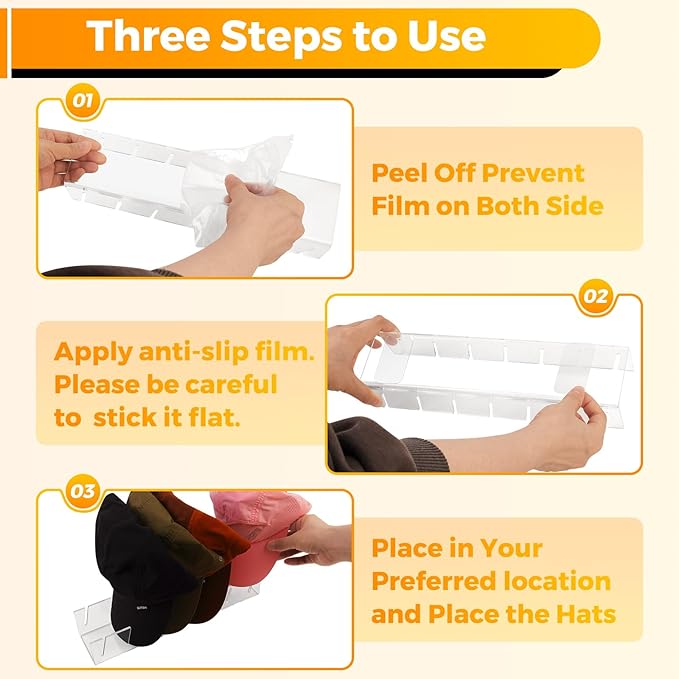 Three Steps to Use

01

Peel Off Prevent Film on Both Side

02

Apply anti-slip film. Please be careful to stick it flat.

03

Place in Your Preferred location and Place the Hats