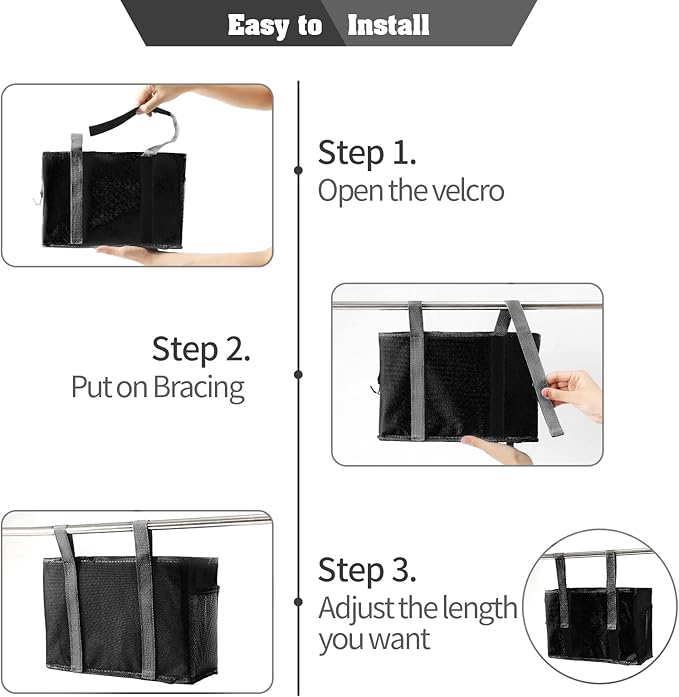 Easy to Install

Step 1.
Open the velcro

Step 2.
Put on Bracing

Step 3.
Adjust the length you want