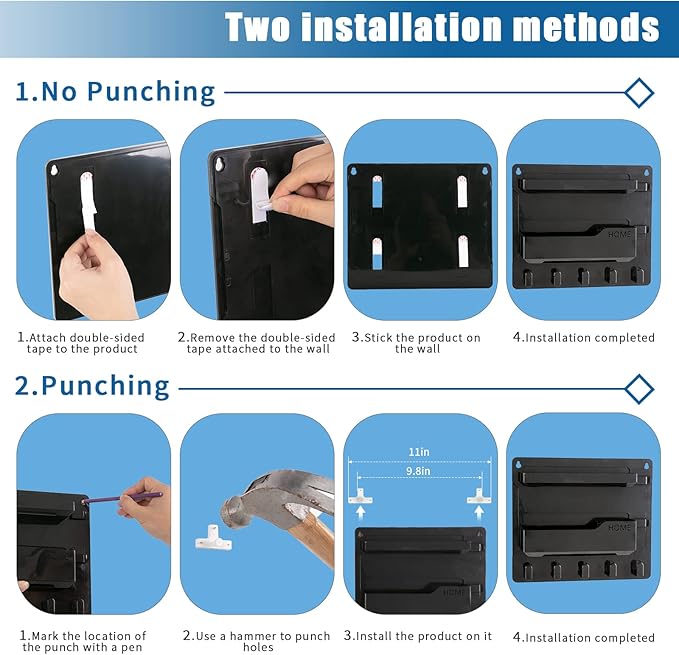 Two installation methods

1.No Punching

HOME

1.Attach double-sided tape to the product

2.Remove the double-sided tape attached to the wall

3.Stick the product on the wall

4.Installation completed

2.Punching

11in

9.8in

HOME

HOME

1.Mark the location of the punch with a pen

2.Use a hammer to punch holes

3.Install the product on it

4.Installation completed