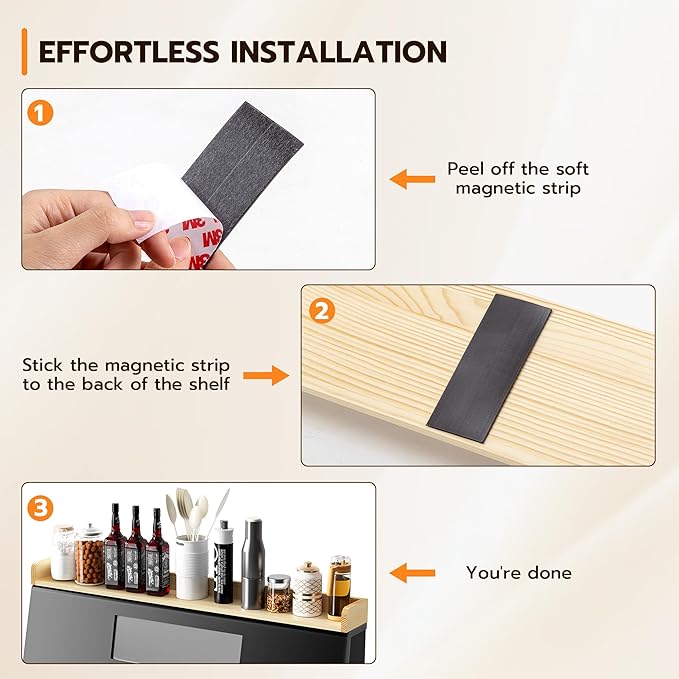 EFFORTLESS INSTALLATION

1

3M

Peel off the soft magnetic strip

2

Stick the magnetic strip to the back of the shelf

3

You're done