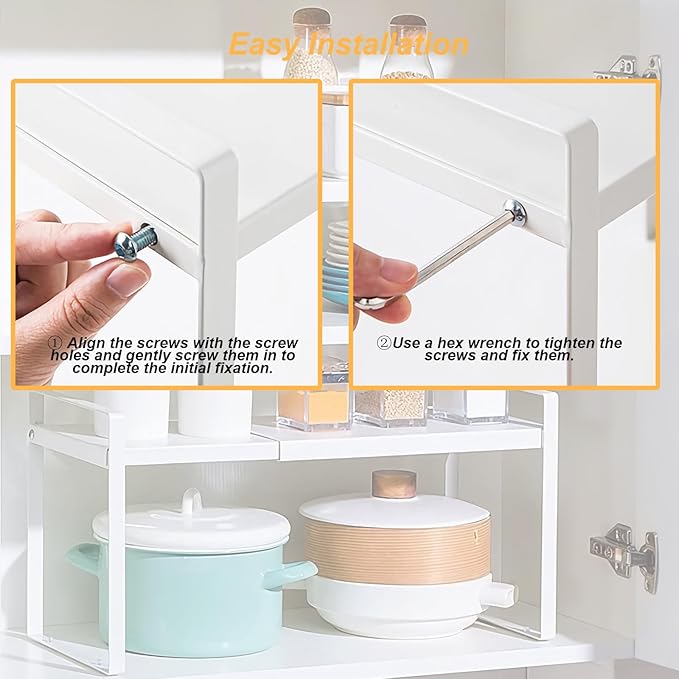 Easy Installation

① Align the screws with the screw holes and gently screw them in to complete the initial fixation.

②Use a hex wrench to tighten the screws and fix them.