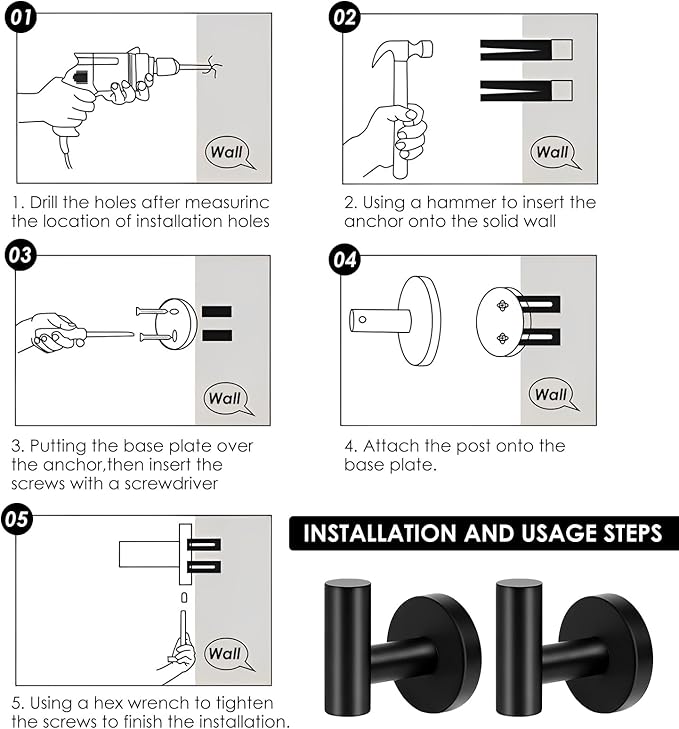 01

Wall

1. Drill the holes after measurinc the location of installation holes

02

Wall

2. Using a hammer to insert the anchor onto the solid wall

03

Wall

3. Putting the base plate over the anchor,then insert the screws with a screwdriver

04

Wall

4. Attach the post onto the base plate.

05

Wall

5. Using a hex wrench to tighten the screws to finish the installation.

INSTALLATION AND USAGE STEPS