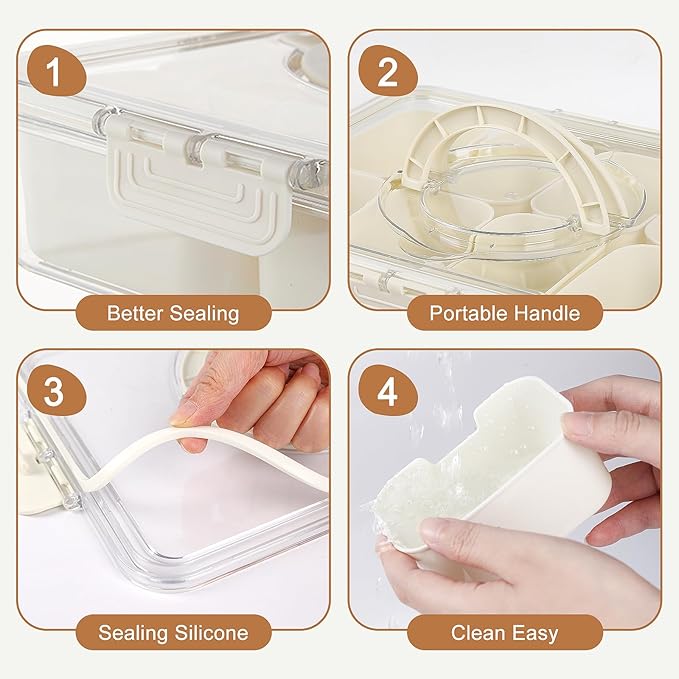 1

Better Sealing

2

Portable Handle

3

Sealing Silicone

4

Clean Easy